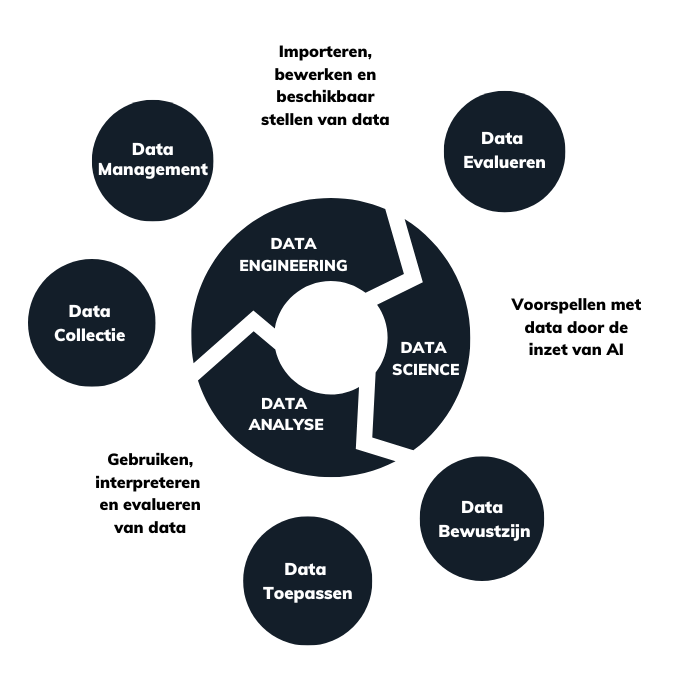 Importeren, bewerken en beschikbaar stellen van data

Data Management

Data Evalueren

DATA ENGINEERING

Data Collectie

Voorspellen met data door de inzet van AI

DATA SCIENCE

DATA ANALYSE

Gebruiken, interpreteren en evalueren van data

Data Bewustzijn

Data Toepassen